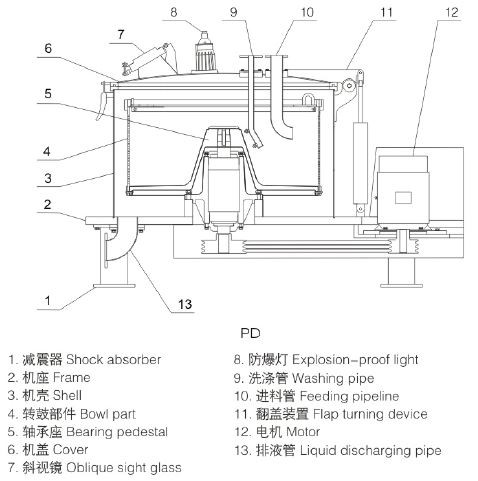 8
9
10
11
12
7
6
5
4
3
2
1
13

PD

1. 减震器 Shock absorber
2. 机座 Frame
3. 机壳 Shell
4. 转鼓部件 Bowl part
5. 轴承座 Bearing pedestal
6. 机盖 Cover
7. 斜视镜 Oblique sight glass

8. 防爆灯 Explosion-proof light
9. 洗涤管 Washing pipe
10. 进料管 Feeding pipeline
11. 翻盖装置 Flap turning device
12. 电机 Motor
13. 排液管 Liquid discharging pipe